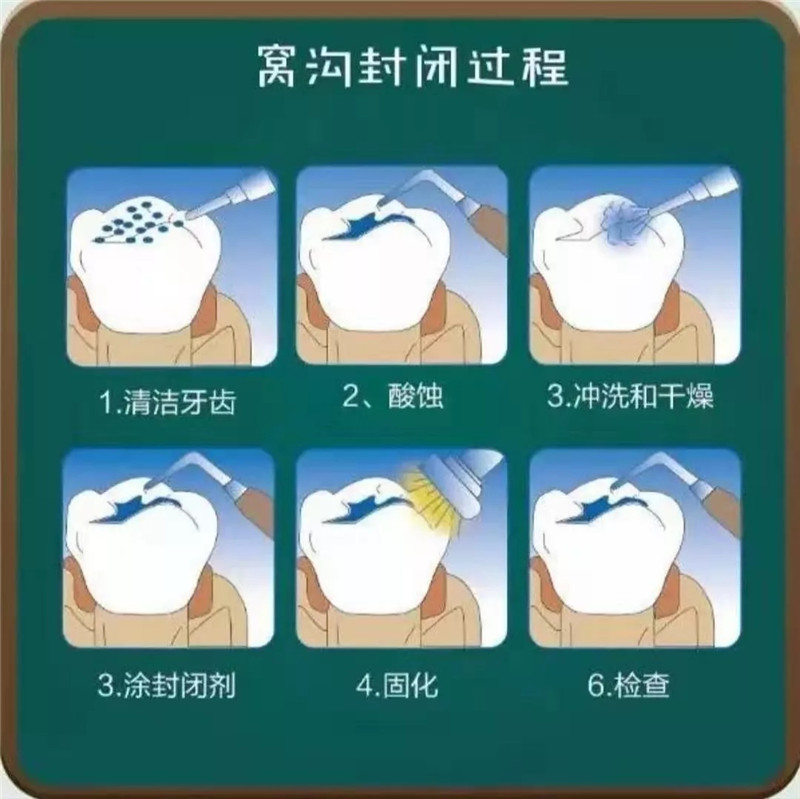 窝沟封闭过程

1.清洁牙齿

2、酸蚀

3.冲洗和干燥

3.涂封闭剂

4.固化

6.检查